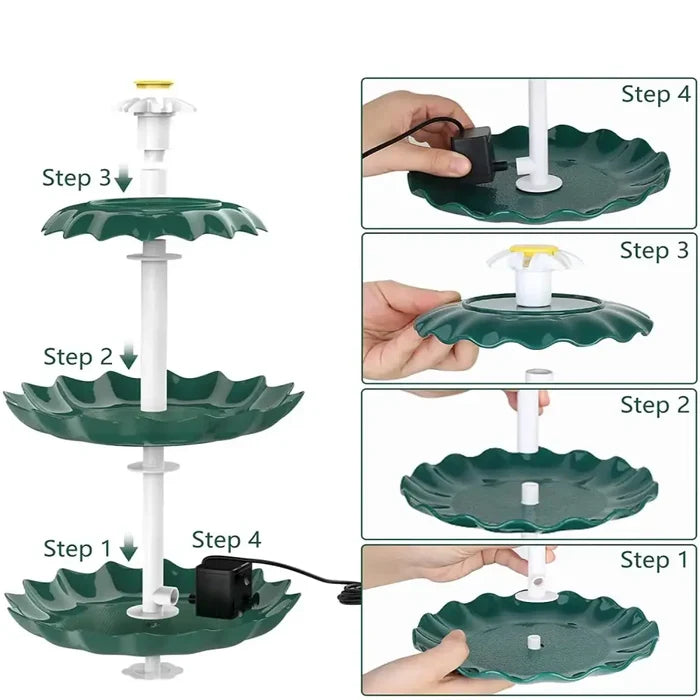 Step 3
Step 2
Step 1
Step 4

Step 4
Step 3
Step 2
Step 1